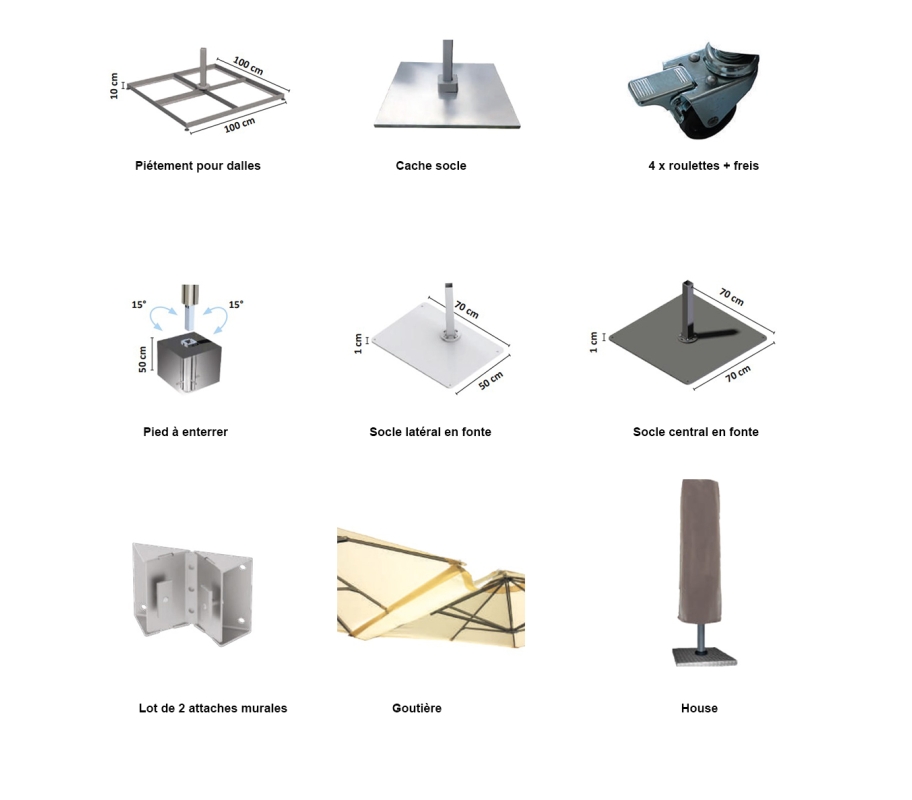 10 cm
100 cm
100 cm

Piétement pour dalles

Cache socle

4 x roulettes + freis

15°
15°
50 cm

Pied à enterrer

1 cm
70 cm
50 cm

Socle latéral en fonte

1 cm
70 cm
70 cm

Socle central en fonte

Lot de 2 attaches murales

Goutière

House